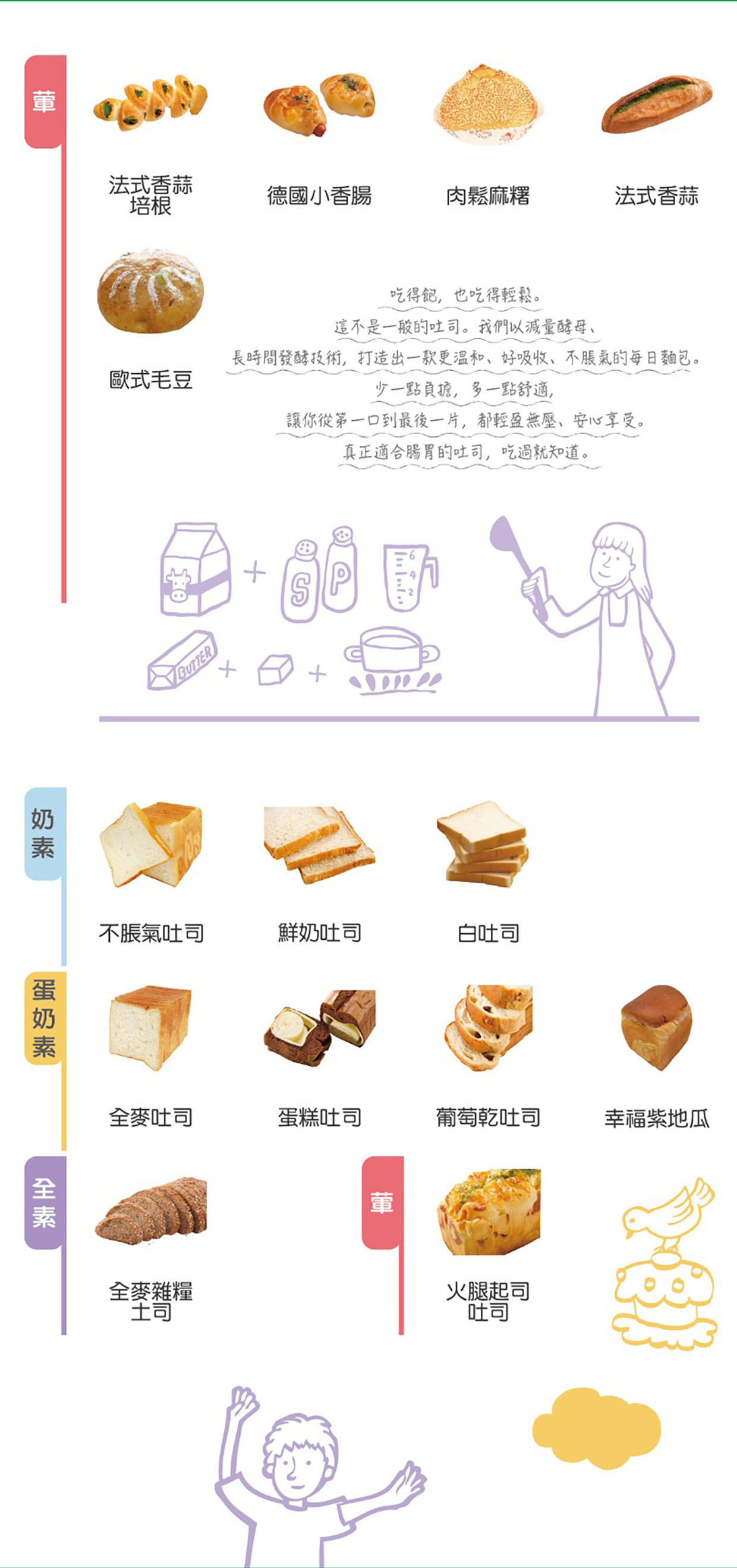 葷

法式香蒜培根

德國小香腸

肉鬆麻糬

法式香蒜

歐式毛豆

吃得飽，也吃得輕鬆。
這不是一般的吐司。我們以減量酵母、
長時間發酵技術，打造出一款更溫和、好吸收、不脹氣的每日麵包。
少一點負擔，多一點舒適，
讓你從第一口到最後一片，都輕盈無壓、安心享受。
真正適合腸胃的吐司，吃過就知道。

S P

6 4 2

BUTTER

奶素

不脹氣吐司

鮮奶吐司

白吐司

蛋奶素

全麥吐司

蛋糕吐司

葡萄乾吐司

幸福紫地瓜

全素

全麥雜糧土司

葷

火腿起司吐司